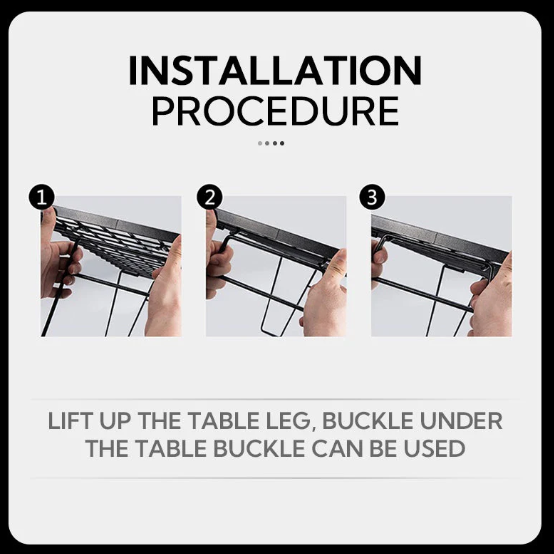 INSTALLATION
PROCEDURE

1

2

3

LIFT UP THE TABLE LEG, BUCKLE UNDER THE TABLE BUCKLE CAN BE USED